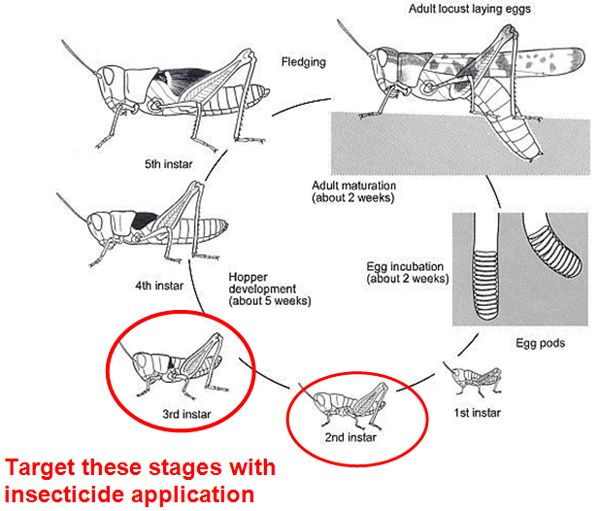 Adult locust laying eggs

Fledging

5th instar

Adult maturation (about 2 weeks)

4th instar

Hopper development (about 5 weeks)

Egg incubation (about 2 weeks)

Egg pods

3rd instar

2nd instar

1st instar

Target these stages with insecticide application